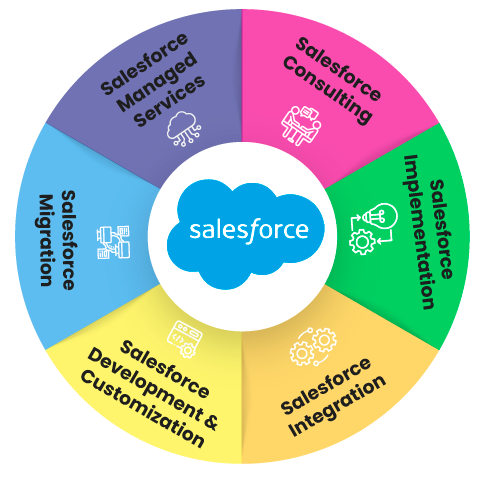 Salesforce Managed Services

Salesforce Consulting

Salesforce Implementation

Salesforce Integration

Salesforce Development & Customization

Salesforce Migration

salesforce